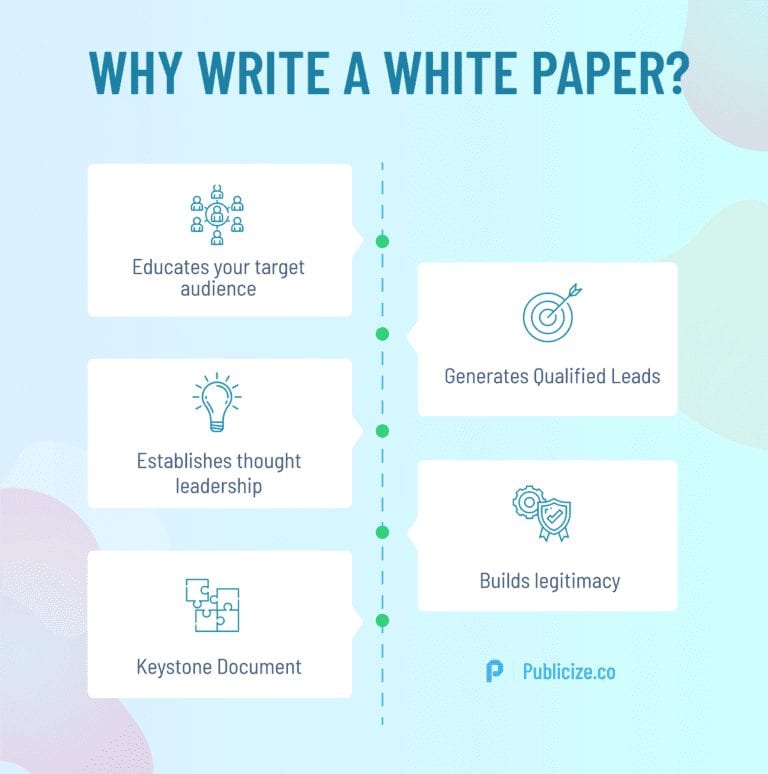 WHY WRITE A WHITE PAPER?

Educates your target audience

Generates Qualified Leads

Establishes thought leadership

Builds legitimacy

Keystone Document

Publicize.co