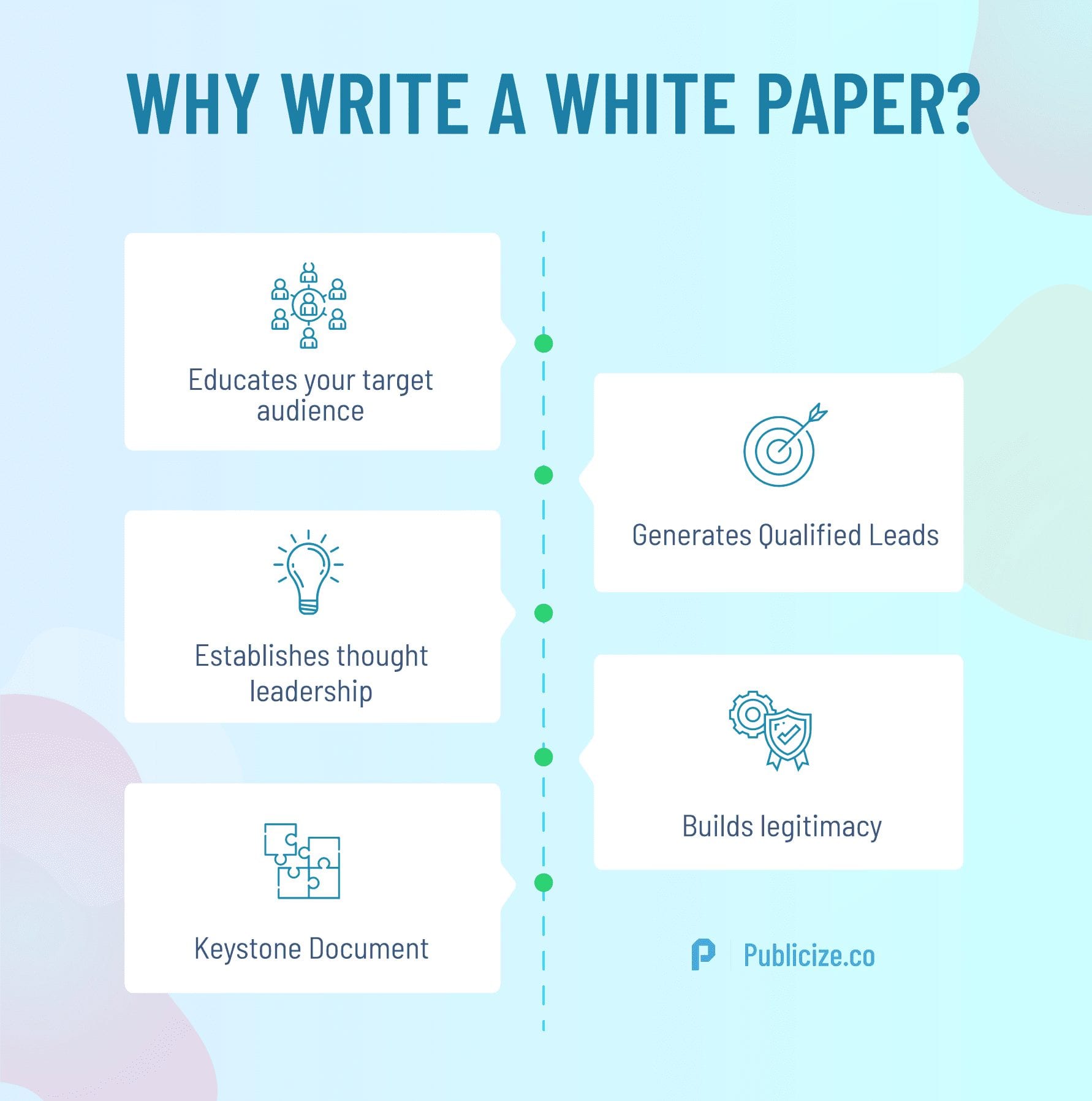 WHY WRITE A WHITE PAPER?

Educates your target audience

Generates Qualified Leads

Establishes thought leadership

Builds legitimacy

Keystone Document

Publicize.co