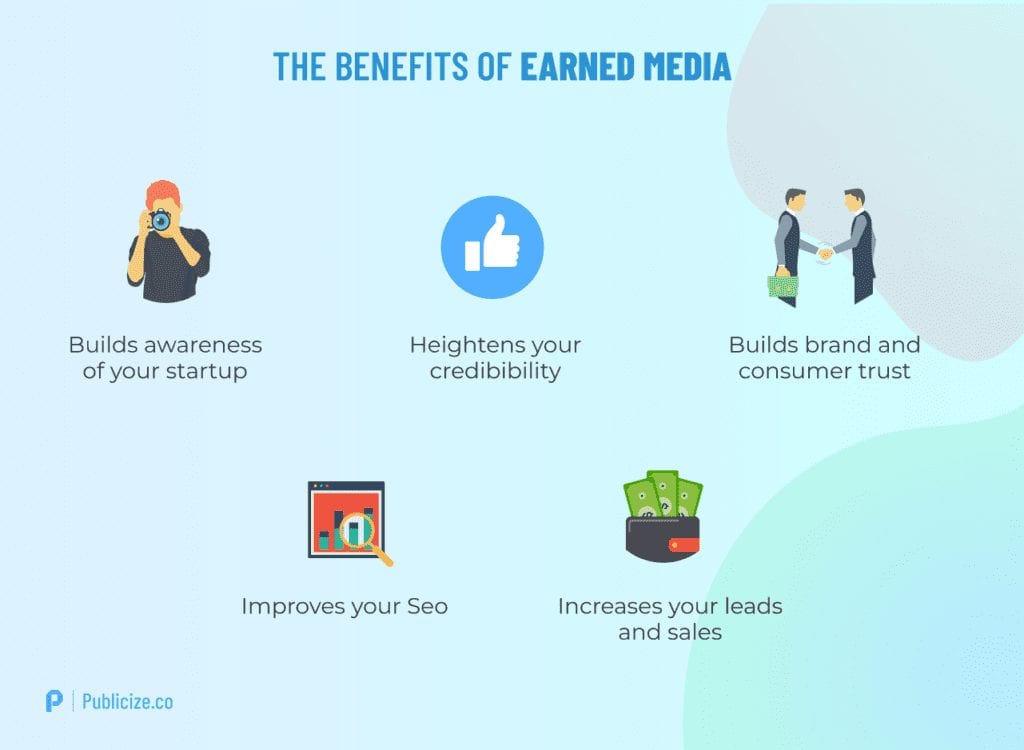 THE BENEFITS OF EARNED MEDIA

Builds awareness of your startup

Heightens your credibility

Builds brand and consumer trust

Improves your Seo

Increases your leads and sales

P | Publicize.co